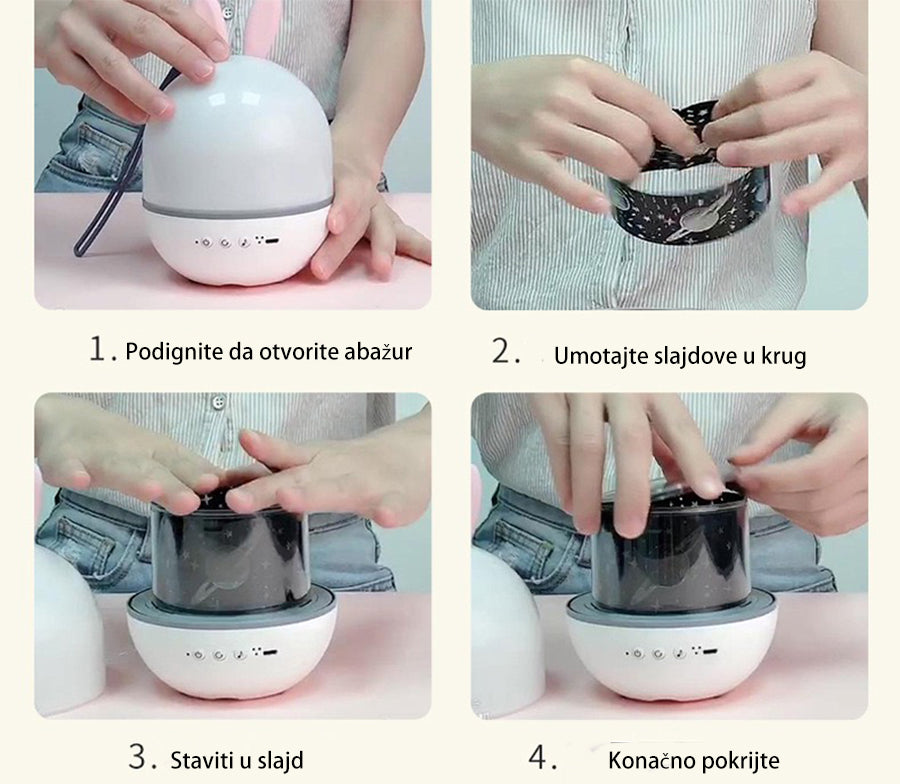 1. Podignite da otvorite abažur

2. Umotajte slajdove u krug

3. Staviti u slajd

4. Konačno pokrijte