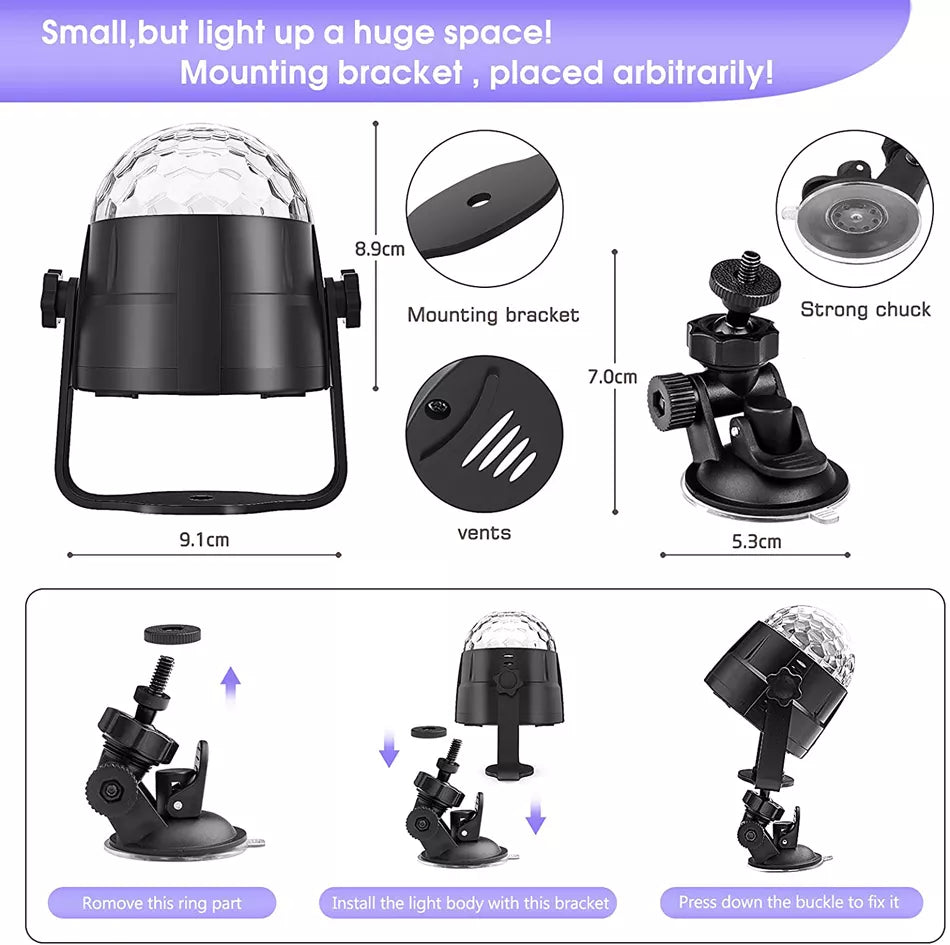 Small,but light up a huge space!
Mounting bracket , placed arbitrarily!

8.9cm

Mounting bracket

Strong chuck

7.0cm

vents

9.1cm

5.3cm

Romove this ring part

Install the light body with this bracket

Press down the buckle to fix it