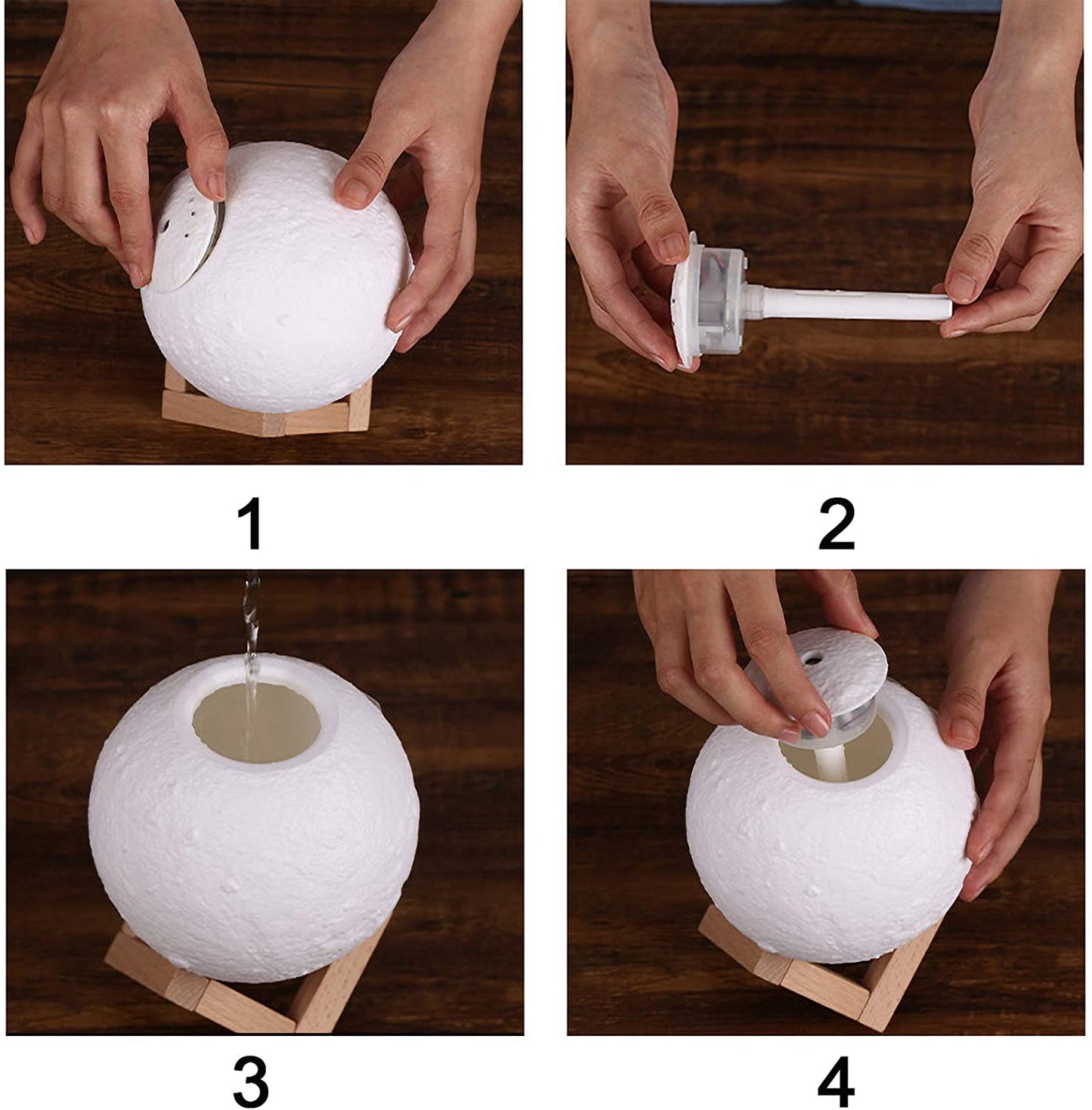 1

2

3

4