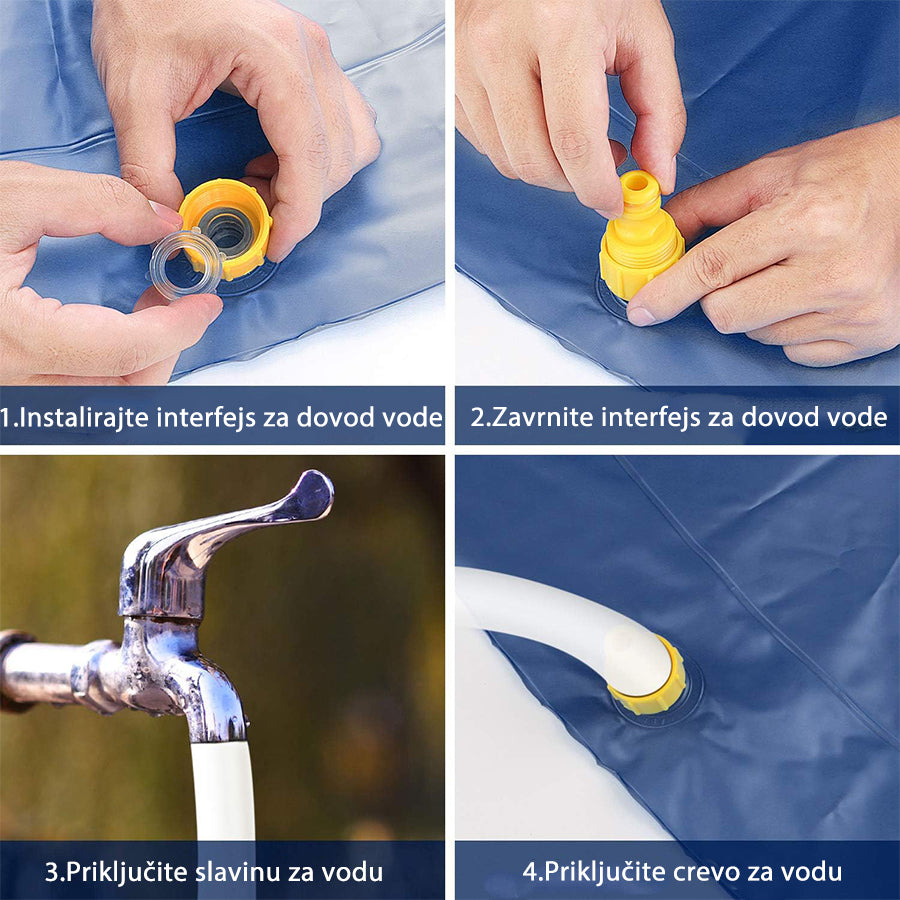 1.Instalirajte interfejs za dovod vode

2.Zavrnite interfejs za dovod vode

3.Priključite slavinu za vodu

4.Priključite crevo za vodu